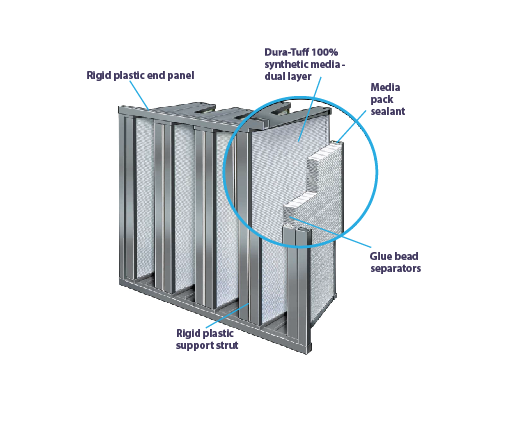 Rigid plastic end panel

Dura-Tuff 100% synthetic media - dual layer

Media pack sealant

Glue bead separators

Rigid plastic support strut